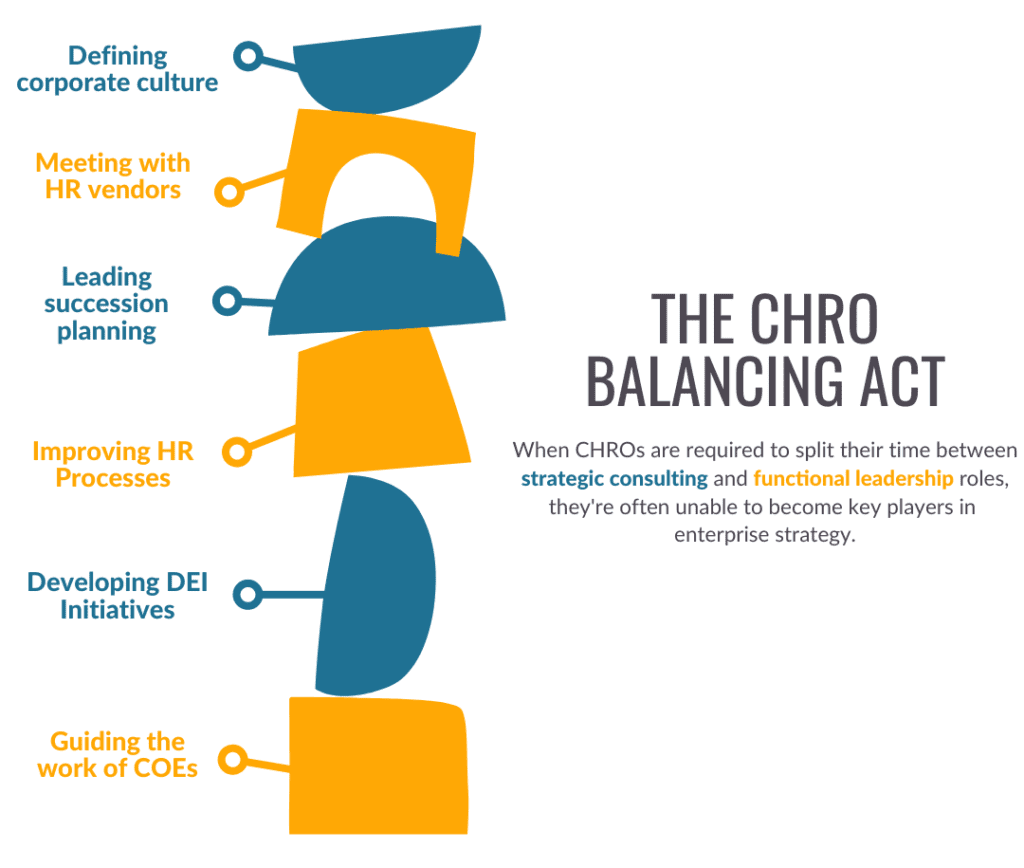 Defining corporate culture

Meeting with HR vendors

Leading succession planning

Improving HR Processes

Developing DEI Initiatives

Guiding the work of COEs

THE CHRO BALANCING ACT

When CHROs are required to split their time between strategic consulting and functional leadership roles, they're often unable to become key players in enterprise strategy.